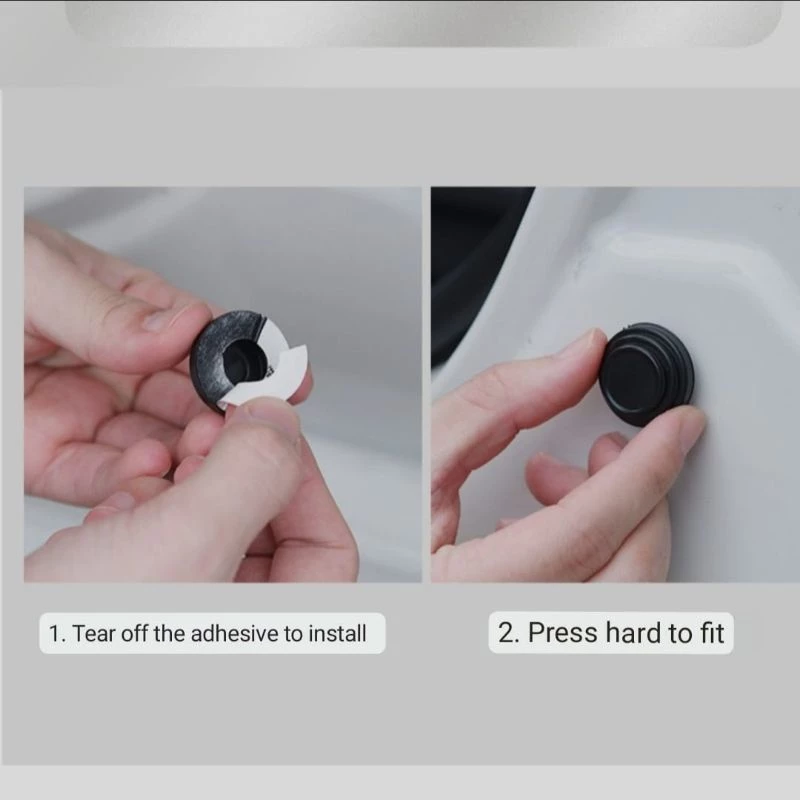 1. Tear off the adhesive to install

2. Press hard to fit